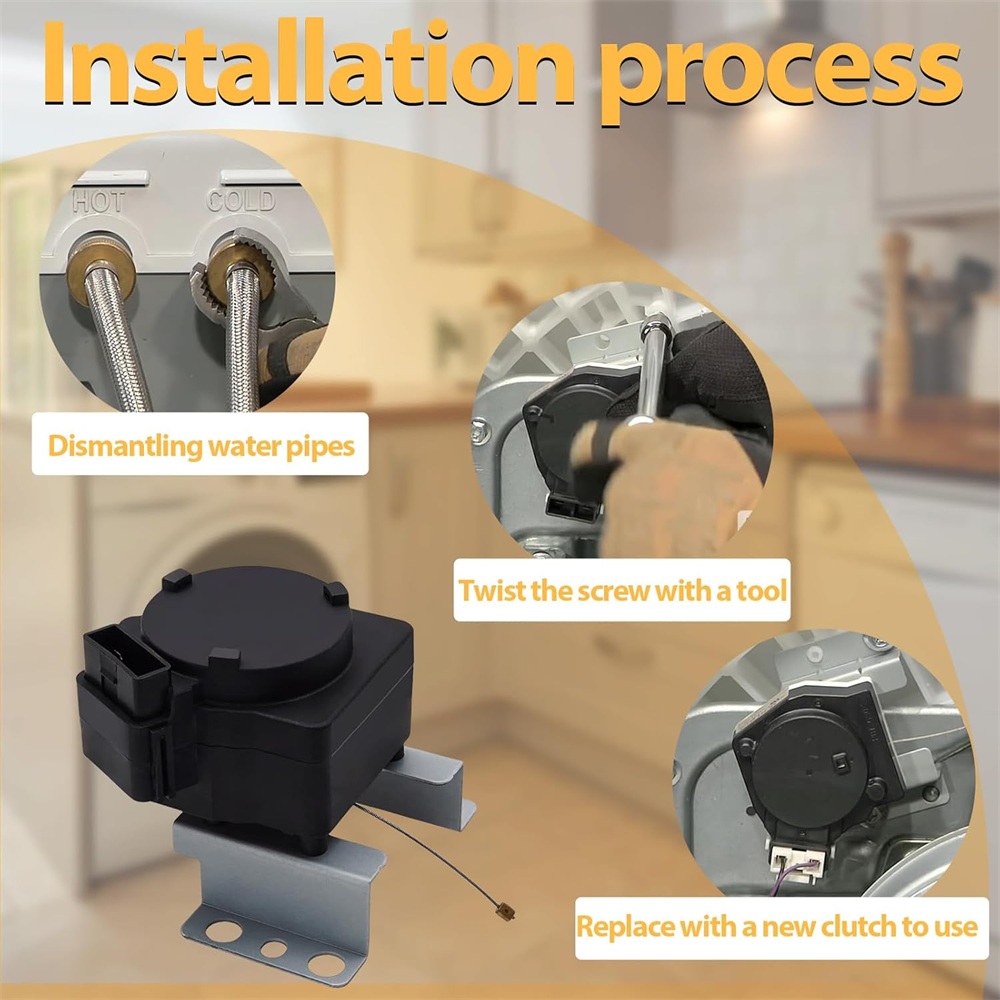 Installation process

HOT COLD

Dismantling water pipes

Twist the screw with a tool

Replace with a new clutch to use