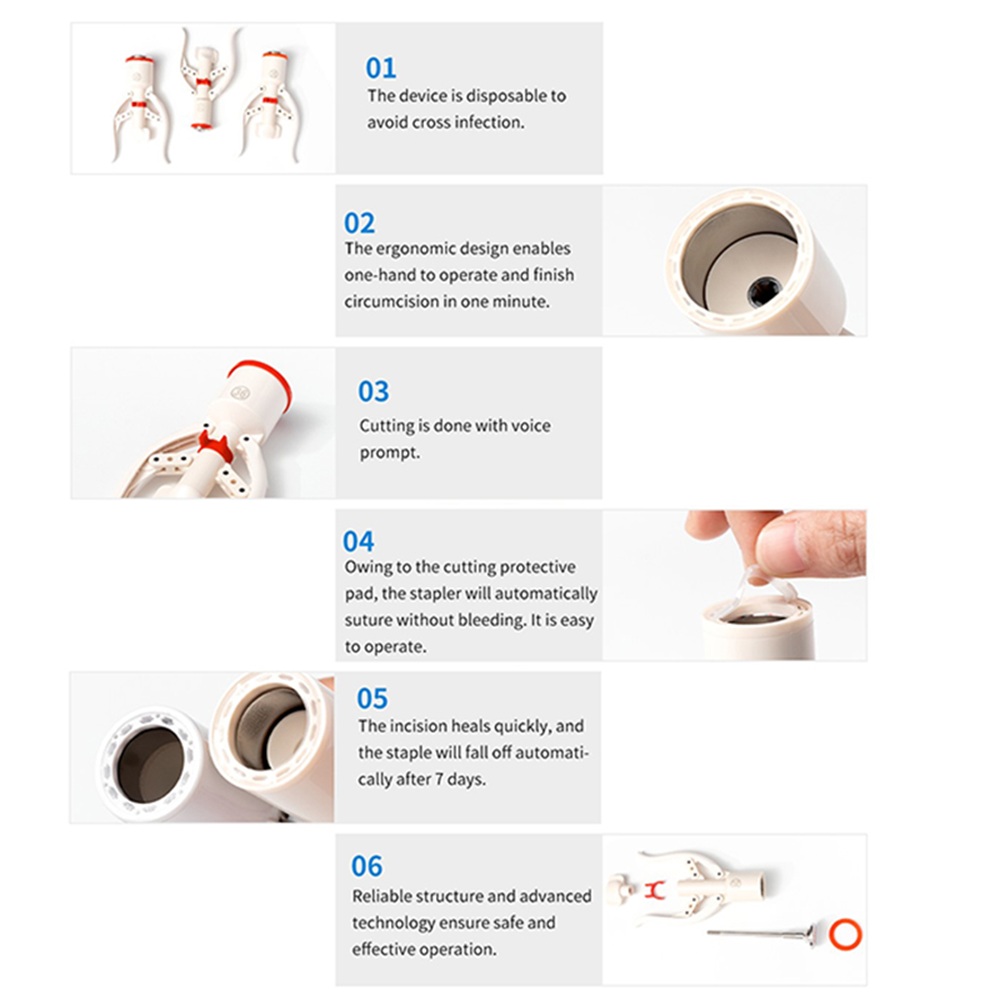 01
The device is disposable to avoid cross infection.

02
The ergonomic design enables one-hand to operate and finish circumcision in one minute.

03
Cutting is done with voice prompt.

04
Owing to the cutting protective pad, the stapler will automatically suture without bleeding. It is easy to operate.

05
The incision heals quickly, and the staple will fall off automatically after 7 days.

06
Reliable structure and advanced technology ensure safe and effective operation.