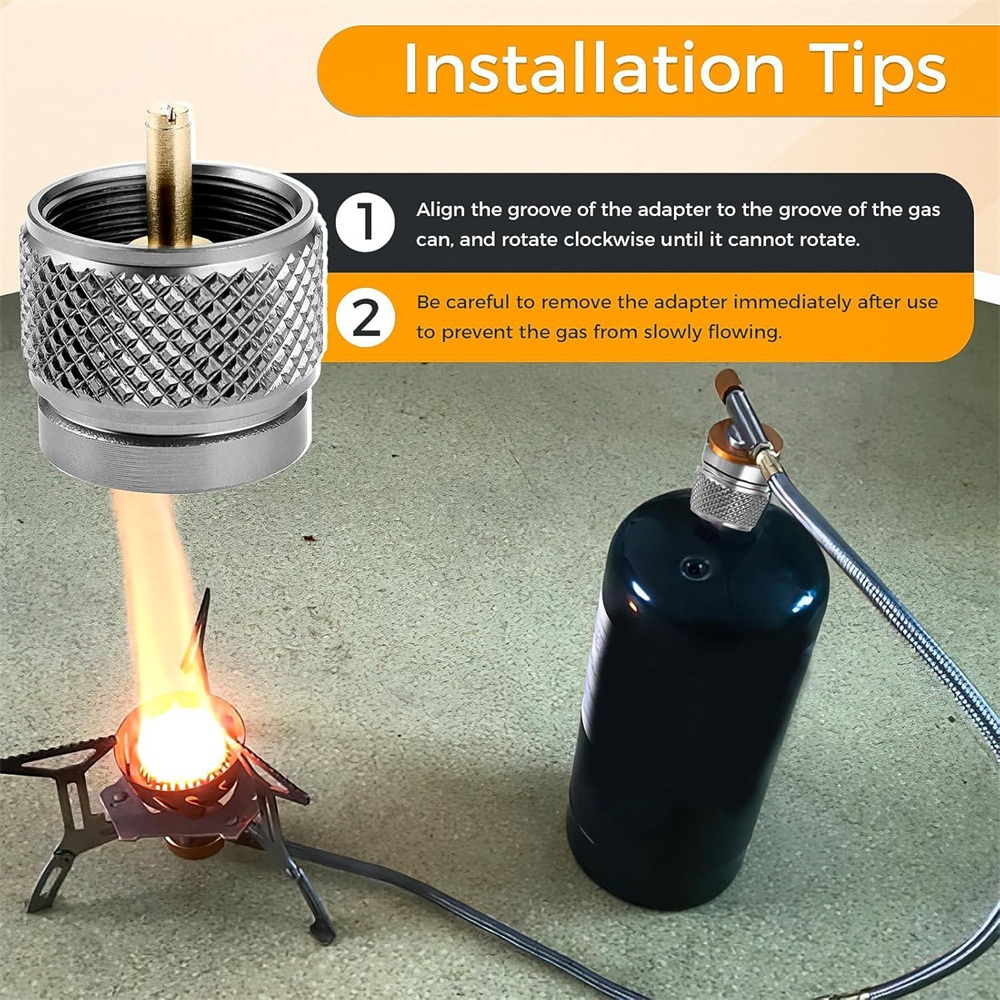 Installation Tips

1 Align the groove of the adapter to the groove of the gas can, and rotate clockwise until it cannot rotate.

2 Be careful to remove the adapter immediately after use to prevent the gas from slowly flowing.