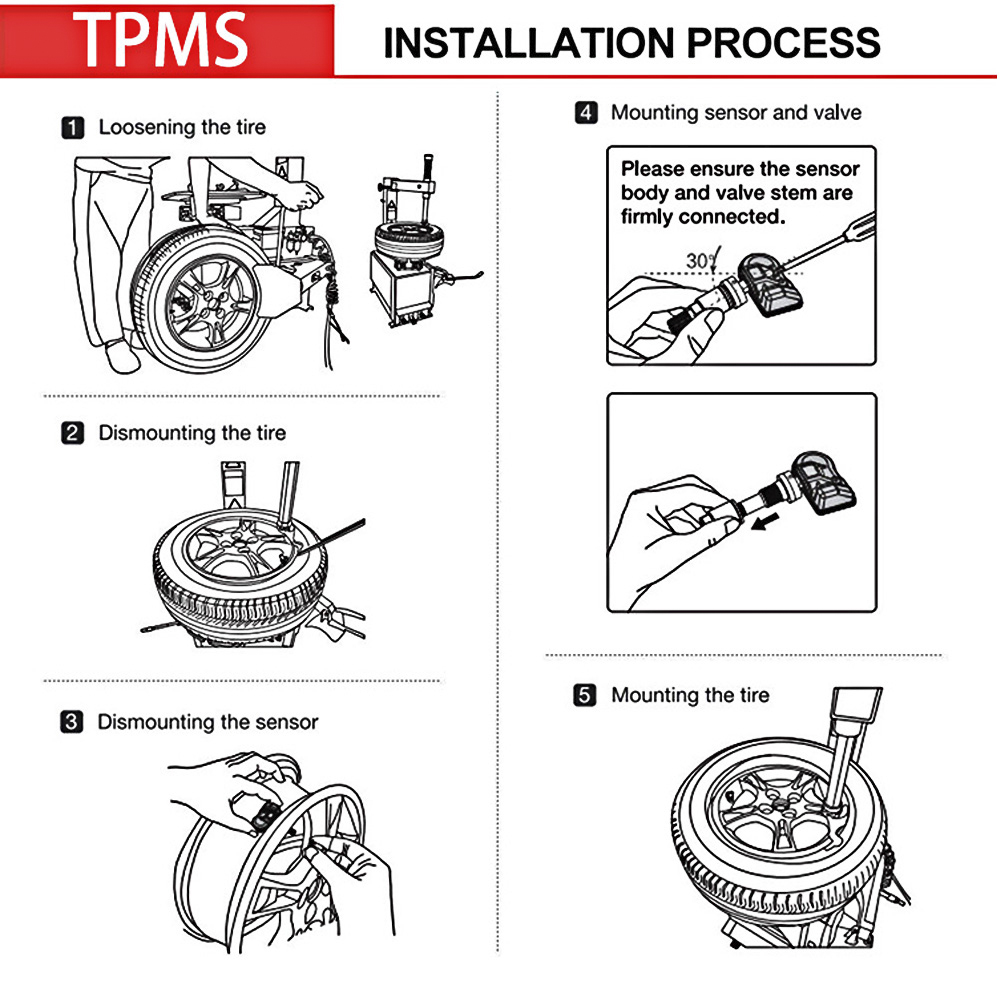 TPMS INSTALLATION PROCESS

1 Loosening the tire

2 Dismounting the tire

3 Dismounting the sensor

4 Mounting sensor and valve

Please ensure the sensor body and valve stem are firmly connected.

30°

5 Mounting the tire