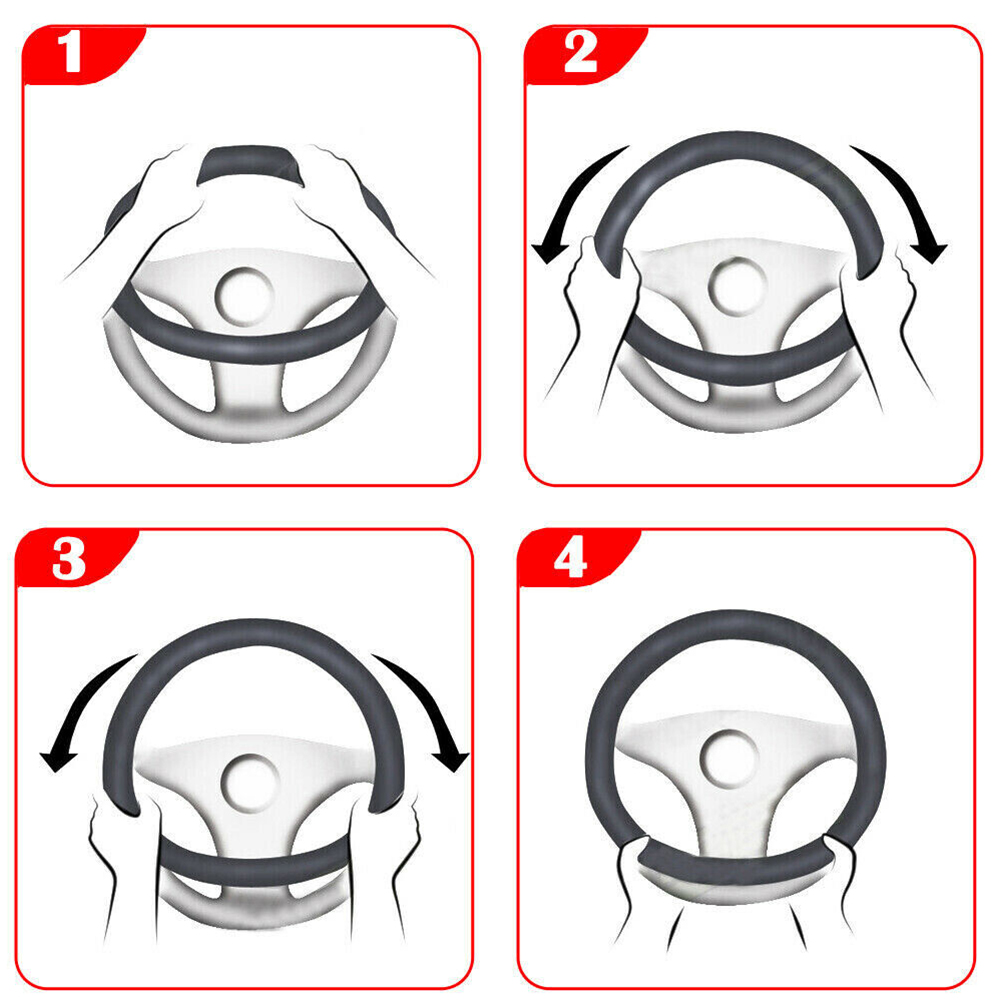 1

2

3

4