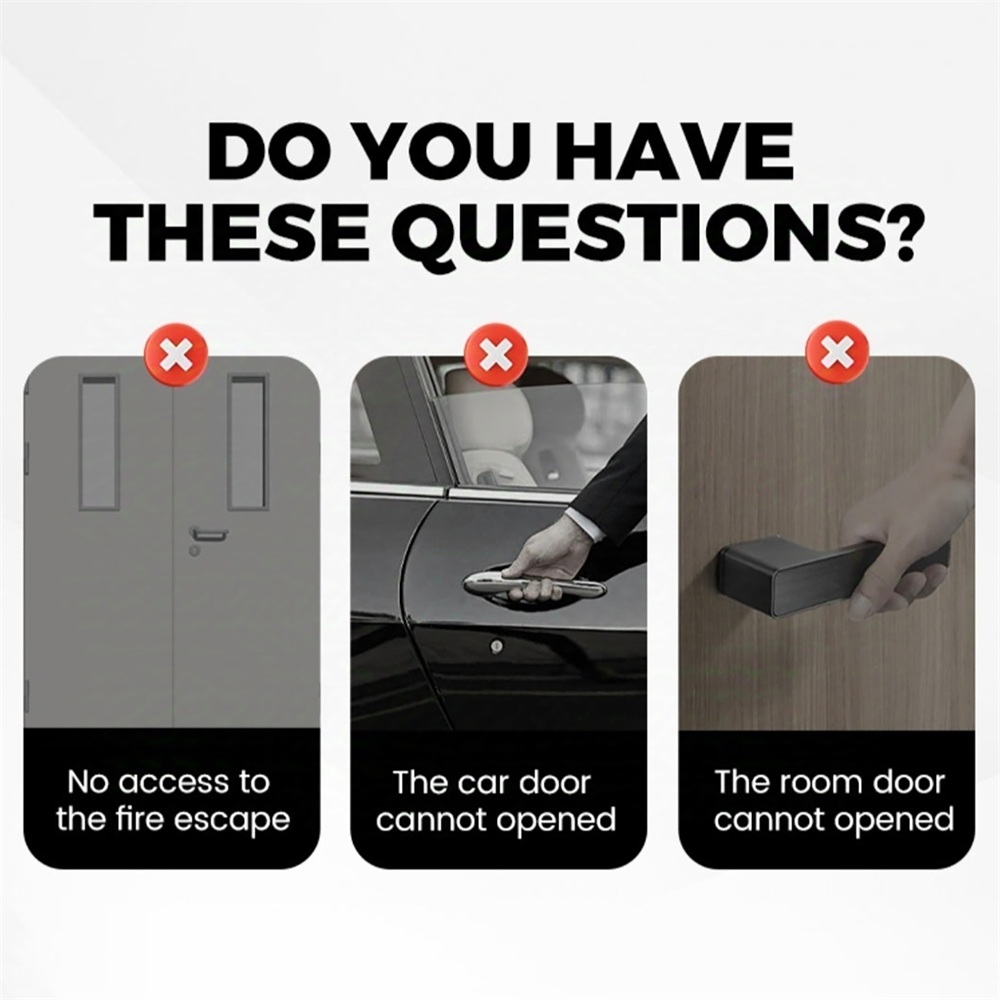 DO YOU HAVE THESE QUESTIONS?

No access to the fire escape

The car door cannot opened

The room door cannot opened