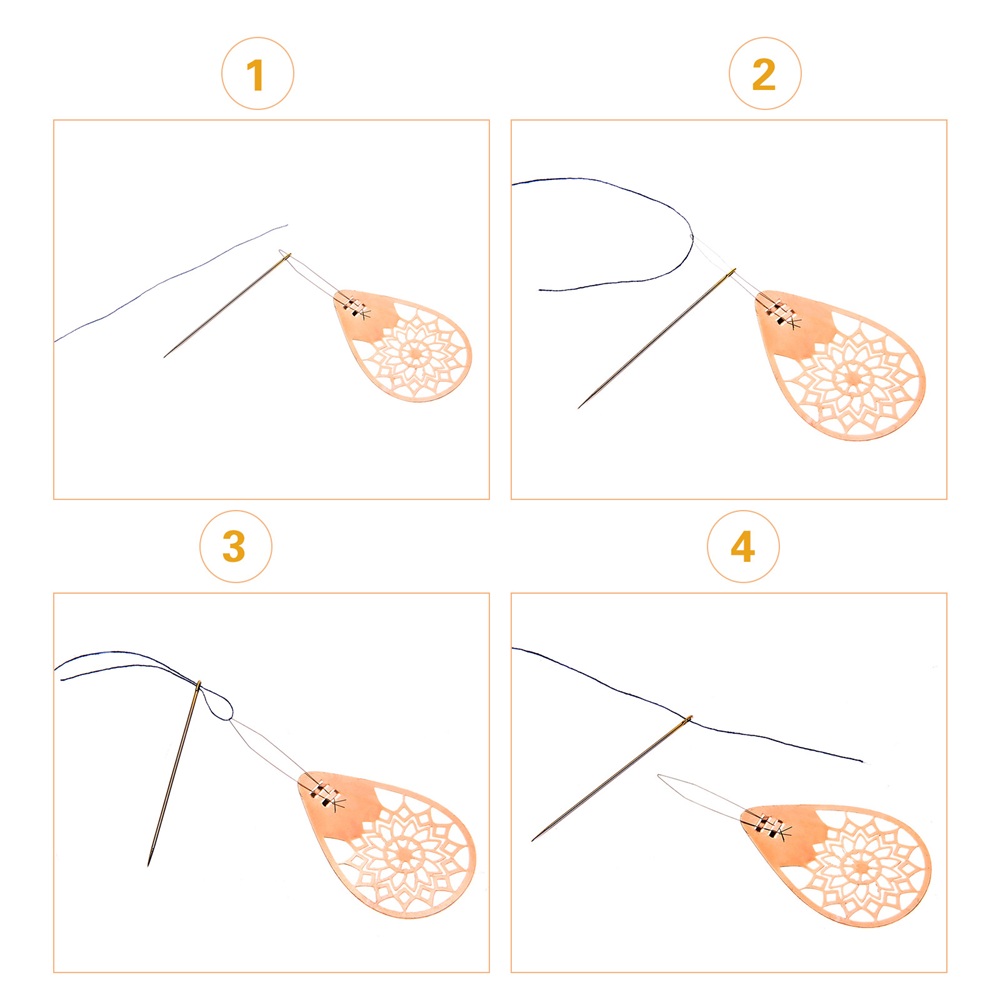 1

2

3

4