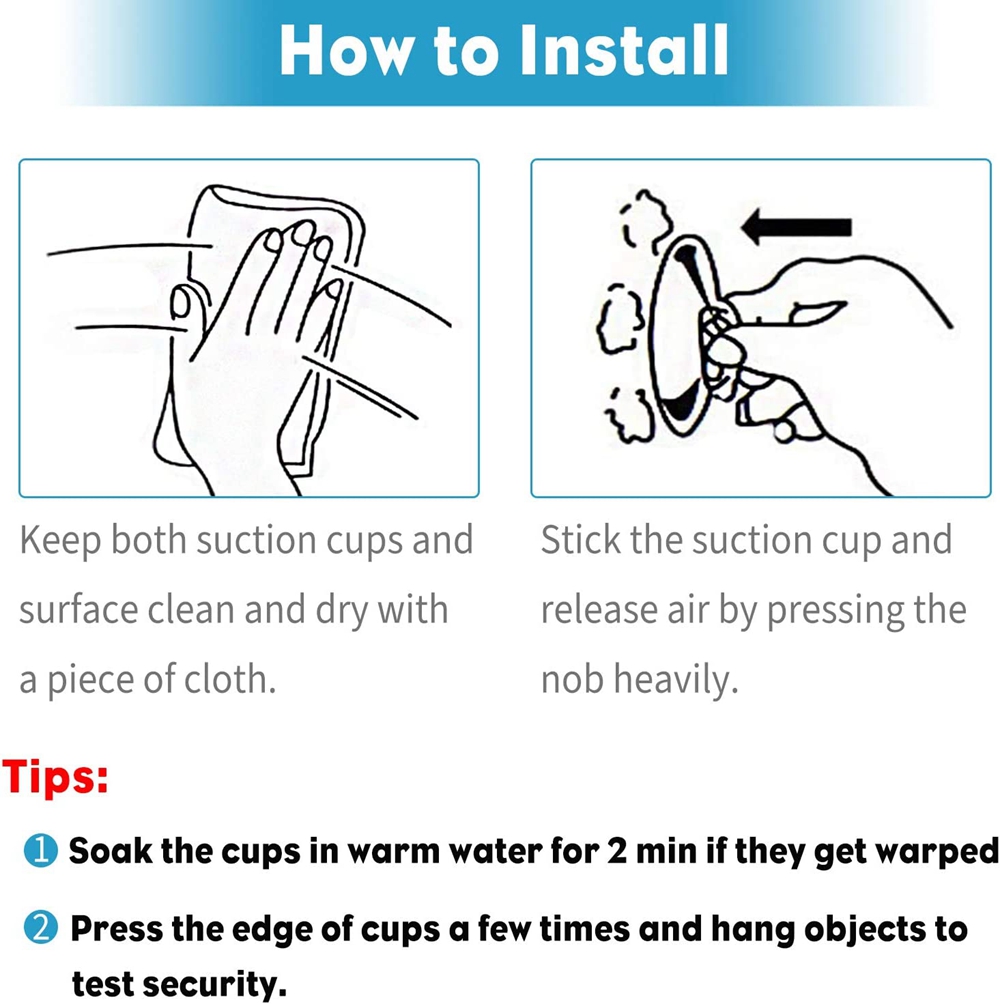 How to Install

Keep both suction cups and surface clean and dry with a piece of cloth.

Stick the suction cup and release air by pressing the nob heavily.

Tips:

① Soak the cups in warm water for 2 min if they get warped

② Press the edge of cups a few times and hang objects to test security.